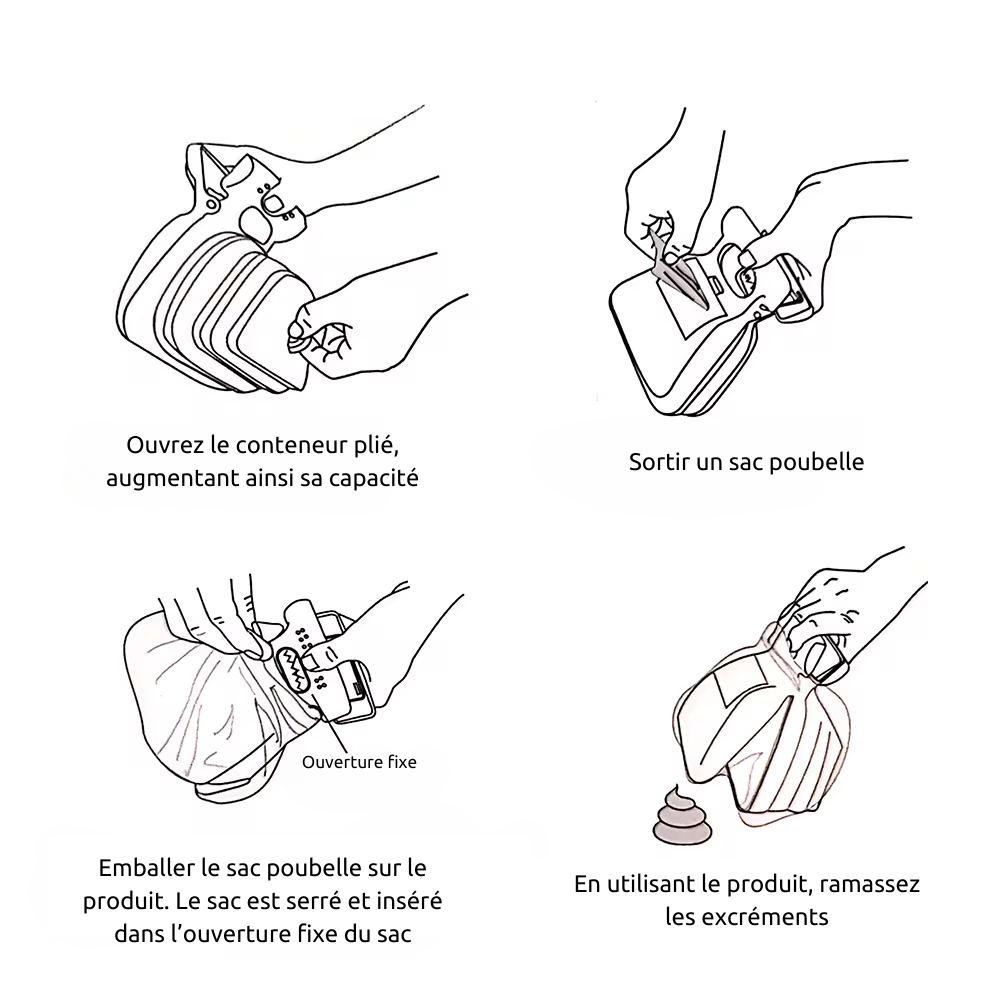 Ouvrez le conteneur plié, augmentant ainsi sa capacité

Sortir un sac poubelle

Ouverture fixe

Emballer le sac poubelle sur le produit. Le sac est serré et inséré dans l'ouverture fixe du sac

En utilisant le produit, ramassez les excréments